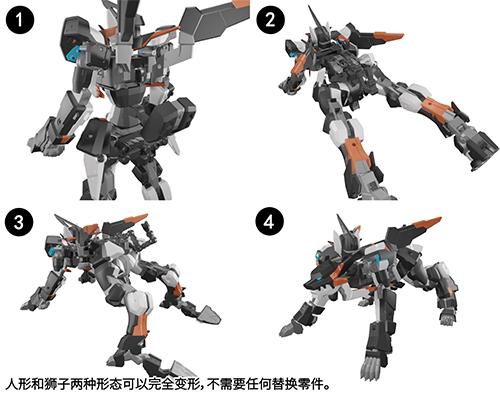 1

2

3

4

人形和狮子两种形态可以完全变形，不需要任何替换零件。