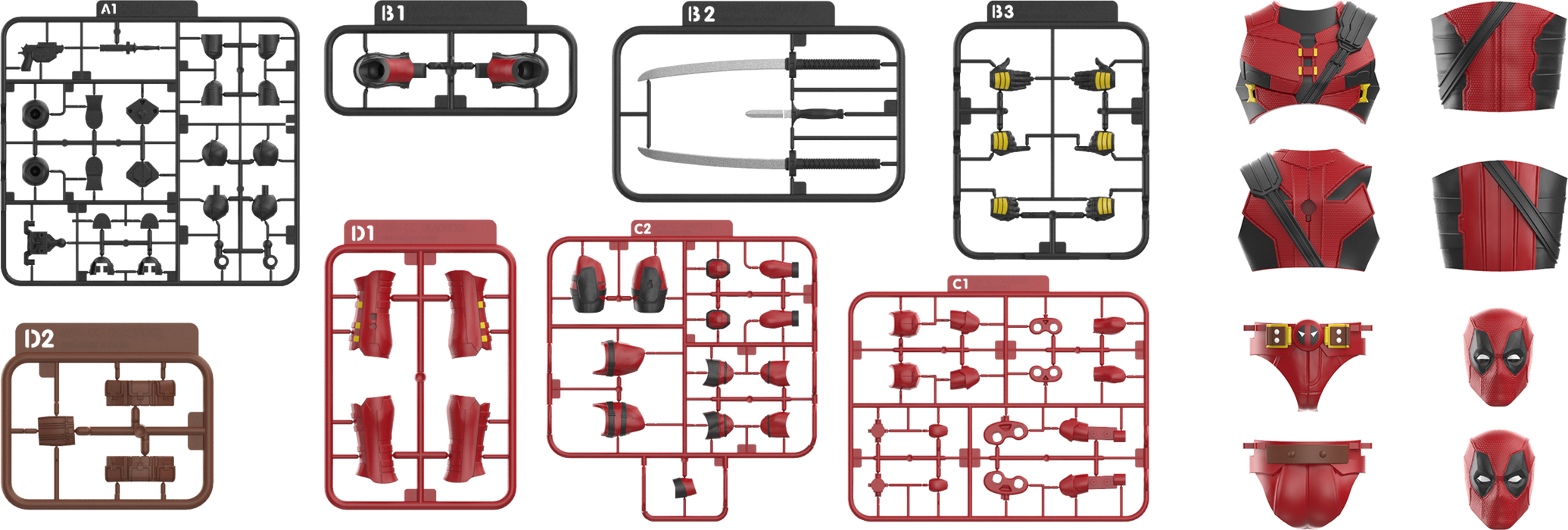 A1

B1

B2

B3

D2

D1

C2

C1