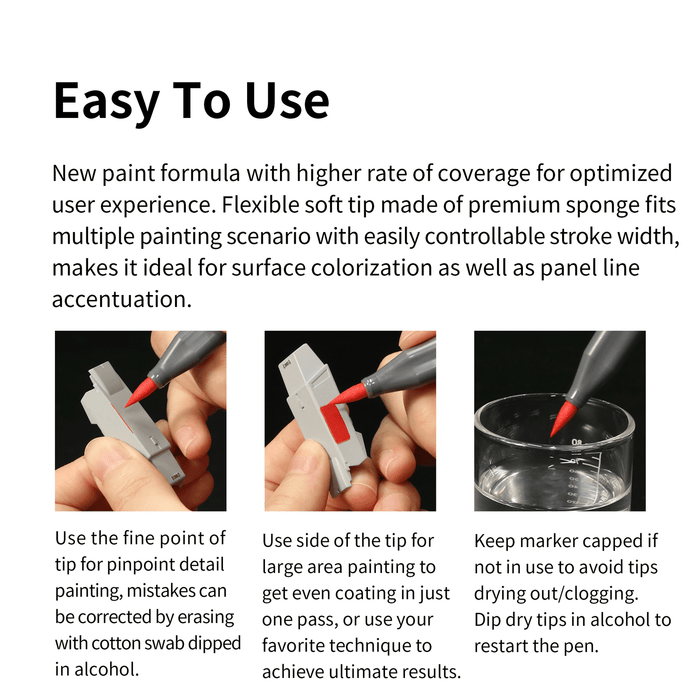 Easy To Use

New paint formula with higher rate of coverage for optimized user experience. Flexible soft tip made of premium sponge fits multiple painting scenario with easily controllable stroke width, makes it ideal for surface colorization as well as panel line accentuation.

Use the fine point of tip for pinpoint detail painting, mistakes can be corrected by erasing with cotton swab dipped in alcohol.

Use side of the tip for large area painting to get even coating in just one pass, or use your favorite technique to achieve ultimate results.

Keep marker capped if not in use to avoid tips drying out/clogging. Dip dry tips in alcohol to restart the pen.