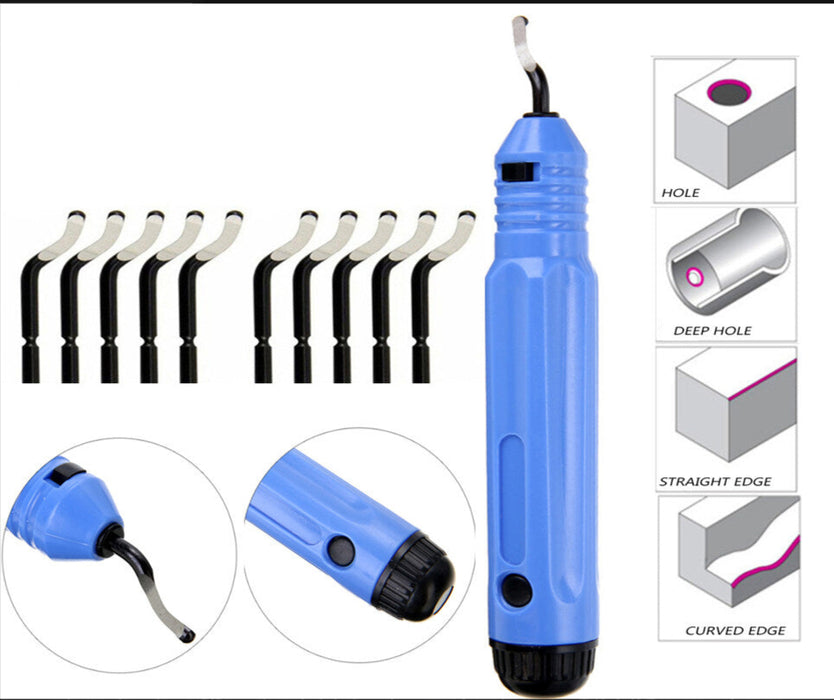 HOLE

DEEP HOLE

STRAIGHT EDGE

CURVED EDGE